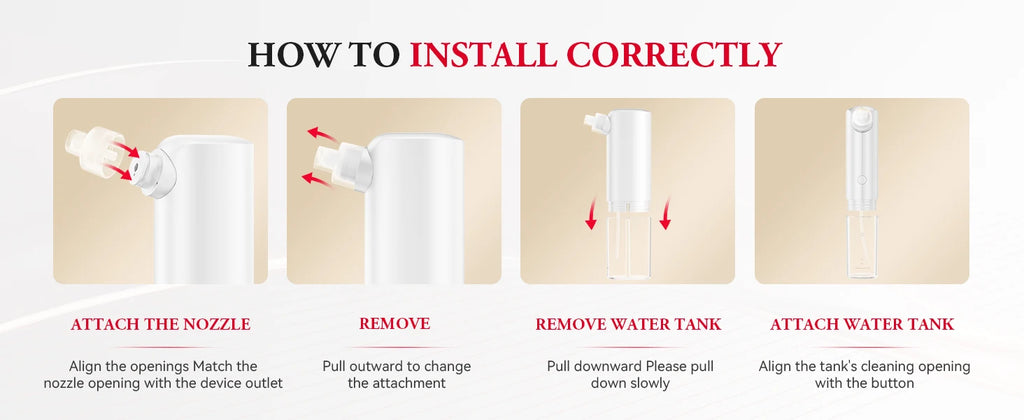 HOW TO INSTALL CORRECTLY

ATTACH THE NOZZLE

Align the openings Match the nozzle opening with the device outlet

REMOVE

Pull outward to change the attachment

REMOVE WATER TANK

Pull downward Please pull down slowly

ATTACH WATER TANK

Align the tank's cleaning opening with the button